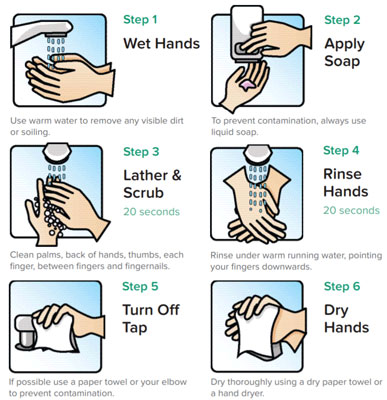 Step 1
Wet Hands

Use warm water to remove any visible dirt or soiling.

Step 2
Apply Soap

To prevent contamination, always use liquid soap.

Step 3
Lather & Scrub
20 seconds

Clean palms, back of hands, thumbs, each finger, between fingers and fingernails.

Step 4
Rinse Hands
20 seconds

Rinse under warm running water, pointing your fingers downwards.

Step 5
Turn Off Tap

If possible use a paper towel or your elbow to prevent contamination.

Step 6
Dry Hands

Dry thoroughly using a dry paper towel or a hand dryer.